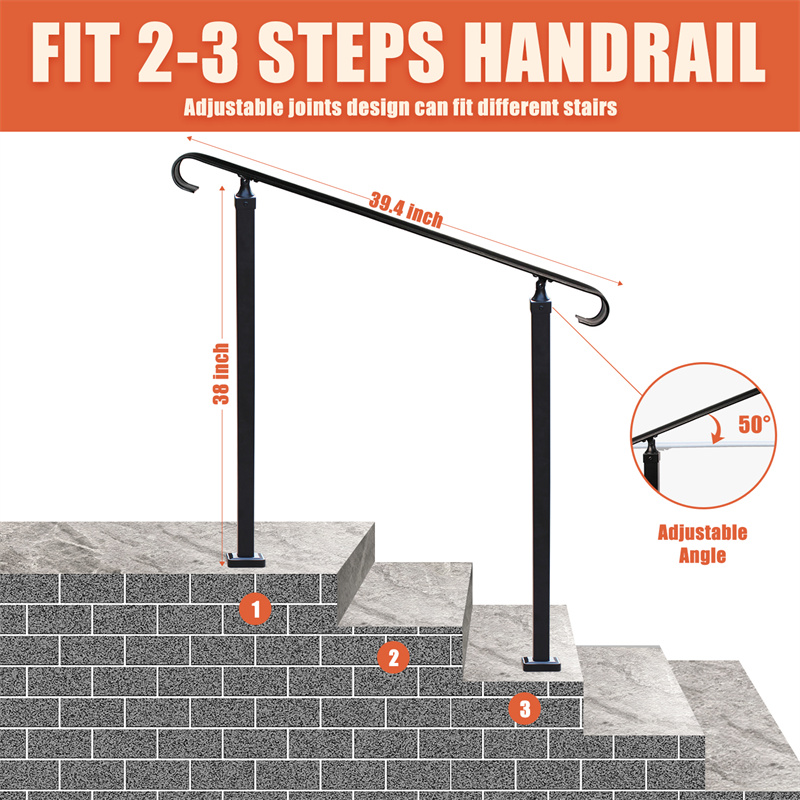 FIT 2-3 STEPS HANDRAIL

Adjustable joints design can fit different stairs

39.4 inch

38 inch

50°

Adjustable Angle

1

2

3